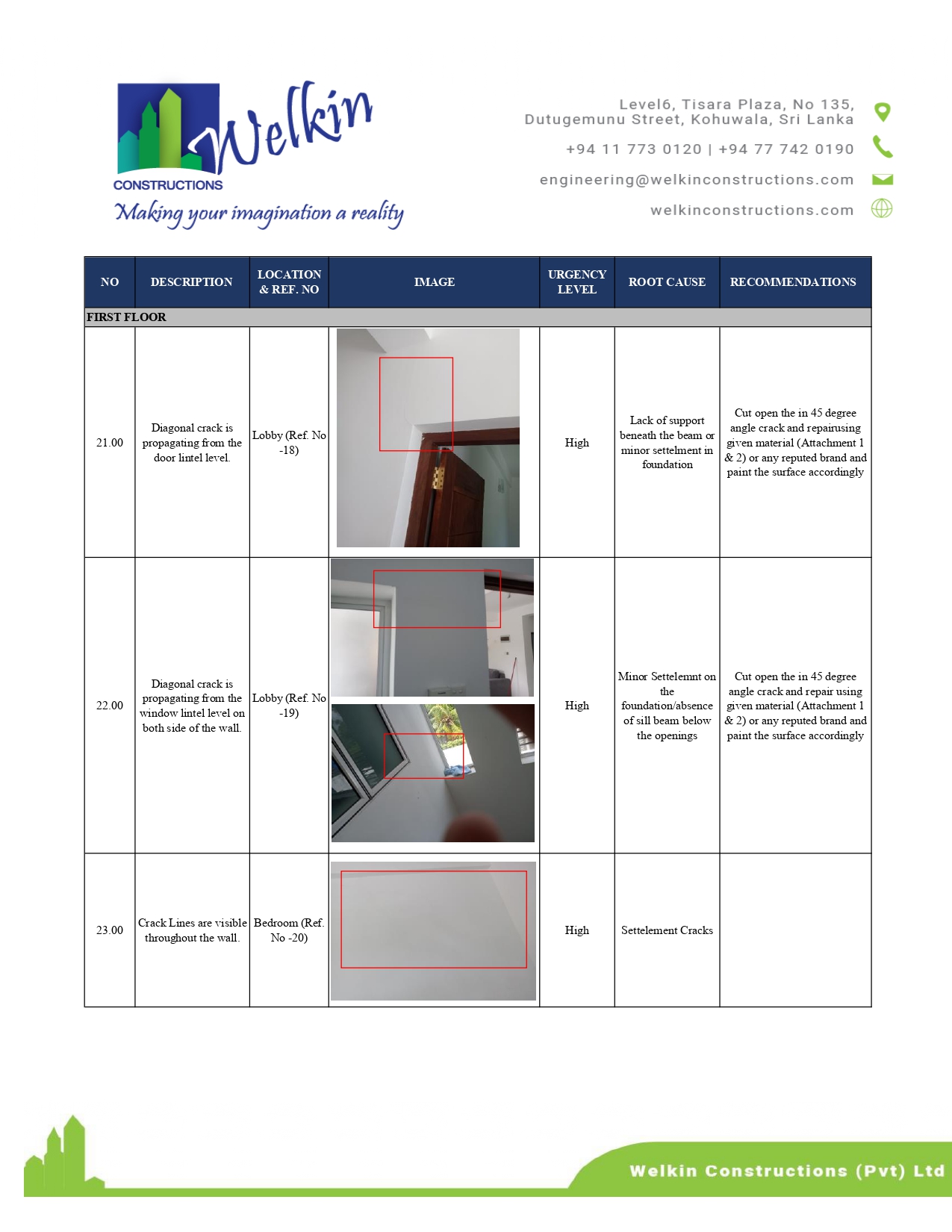 Welkin
CONSTRUCTIONS
Making your imagination a reality

Level6, Tisara Plaza, No 135, Dutugemunu Street, Kohuwala, Sri Lanka

+94 11 773 0120 | +94 77 742 0190

engineering@welkinconstructions.com

welkinconstructions.com

| NO | DESCRIPTION | LOCATION & REF. NO | IMAGE | URGENCY LEVEL | ROOT CAUSE | RECOMMENDATIONS |
|---|---|---|---|---|---|---|
| FIRST FLOOR | | | | | | |
| 21.00 | Diagonal crack is propagating from the door lintel level. | Lobby (Ref. No -18) | | High | Lack of support beneath the beam or minor settelment in foundation | Cut open the in 45 degree angle crack and repairusing given material (Attachment 1 & 2) or any reputed brand and paint the surface accordingly |
| 22.00 | Diagonal crack is propagating from the window lintel level on both side of the wall. | Lobby (Ref. No -19) | | High | Minor Settelemnt on the foundation/absence of sill beam below the openings | Cut open the in 45 degree angle crack and repair using given material (Attachment 1 & 2) or any reputed brand and paint the surface accordingly |
| 23.00 | Crack Lines are visible throughout the wall. | Bedroom (Ref. No -20) | | High | Settelement Cracks | |

Welkin Constructions (Pvt) Ltd